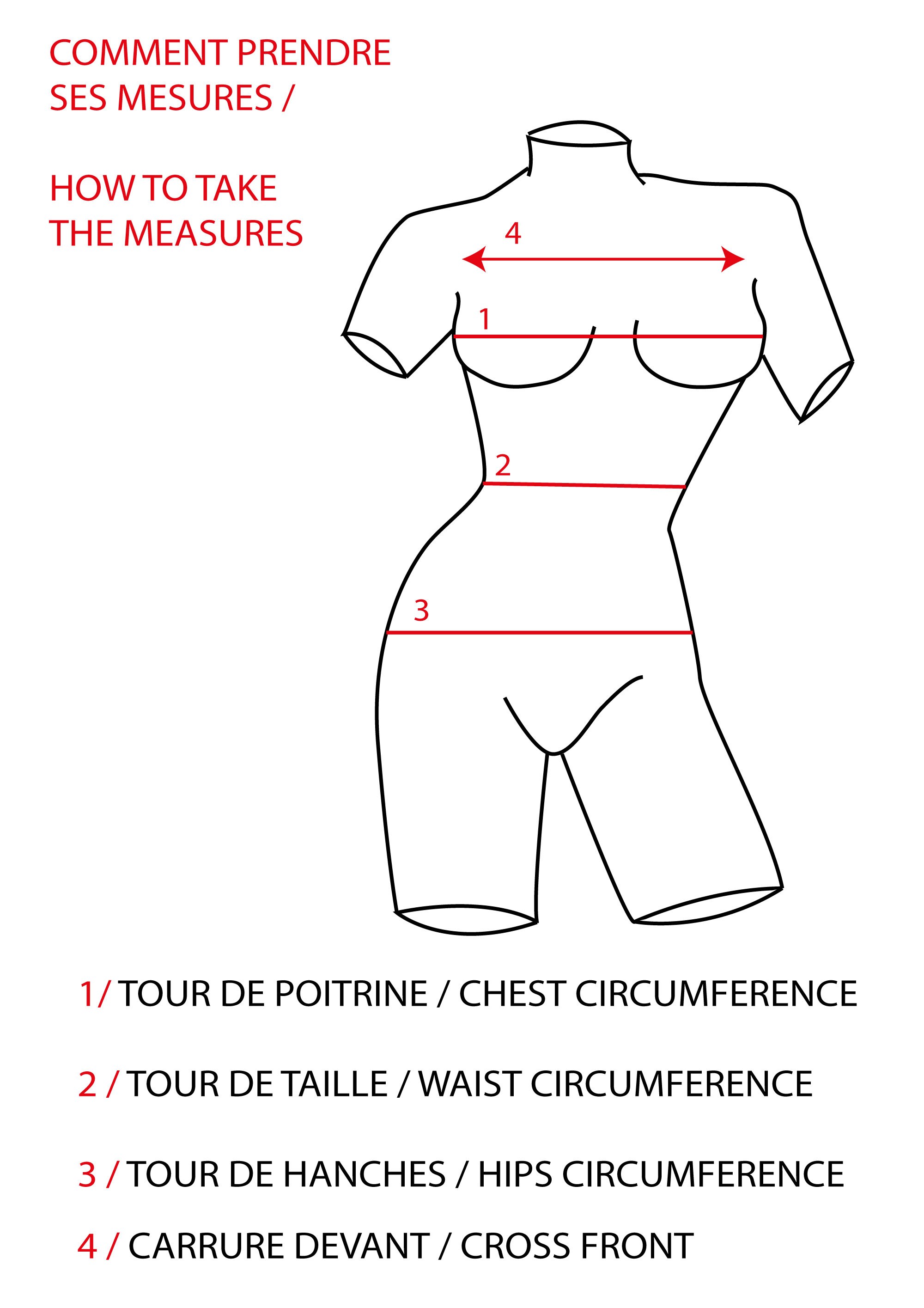 COMMENT PRENDRE SES MESURES /

HOW TO TAKE THE MEASURES

4

1

2

3

1/ TOUR DE POITRINE / CHEST CIRCUMFERENCE

2 / TOUR DE TAILLE / WAIST CIRCUMFERENCE

3 / TOUR DE HANCHES / HIPS CIRCUMFERENCE

4 / CARRURE DEVANT / CROSS FRONT